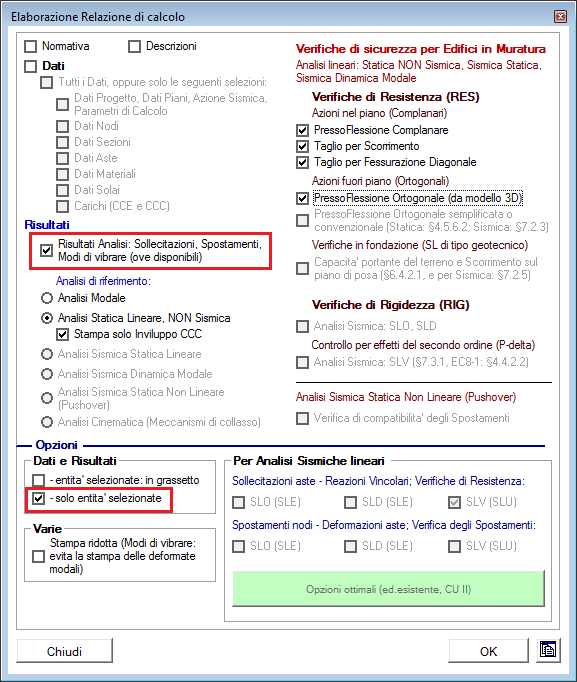 Elaborazione Relazione di calcolo

Normativa
Descrizioni
Dati
Tutti i Dati, oppure solo le seguenti selezioni:
Dati Progetto, Dati Piani, Azione Sismica, Parametri di Calcolo
Dati Nodi
Dati Sezioni
Dati Aste
Dati Materiali
Dati Solai
Carichi (CCE e CCC)

Risultati
Risultati Analisi: Sollecitazioni, Spostamenti, Modi di vibrare (ove disponibili)
Analisi di riferimento:
Analisi Modale
Analisi Statica Lineare, NON Sismica
Stampa solo Inviluppo CCC
Analisi Sismica Statica Lineare
Analisi Sismica Dinamica Modale
Analisi Sismica Statica Non Lineare (Pushover)
Analisi Cinematica (Meccanismi di collasso)

Verifiche di sicurezza per Edifici in Muratura
Analisi lineari: Statica NON Sismica, Sismica Statica, Sismica Dinamica Modale
Verifiche di Resistenza (RES)
Azioni nel piano (Complanari)
PressoFlessione Complanare
Taglio per Scorrimento
Taglio per Fessurazione Diagonale
Azioni fuori piano (Ortogonali)
PressoFlessione Ortogonale (da modello 3D)
PressoFlessione Ortogonale semplificata o convenzionale (Statica: §4.5.6.2; Sismica: §7.2.3)
Verifiche in fondazione (SL di tipo geotecnico)
Capacita' portante del terreno e Scorrimento sul piano di posa (§6.4.2.1, e per Sismica: §7.2.5)
Verifiche di Rigidezza (RIG)
Analisi Sismica: SLO, SLD
Controllo per effetti del secondo ordine (P-delta)
Analisi Sismica: SLV (§7.3.1, EC8-1: §4.4.2.2)
Analisi Sismica Statica Non Lineare (Pushover)
Verifica di compatibilita' degli Spostamenti

Opzioni
Dati e Risultati
- entita' selezionate: in grassetto
- solo entita' selezionate
Varie
Stampa ridotta (Modi di vibrare: evita la stampa delle deformate modali)

Per Analisi Sismiche lineari
Sollecitazioni aste - Reazioni Vincolari; Verifiche di Resistenza:
SLO (SLE)
SLD (SLE)
SLV (SLU)
Spostamenti nodi - Deformazioni aste; Verifica degli Spostamenti:
SLO (SLE)
SLD (SLE)
SLV (SLU)
Opzioni ottimali (ed.esistente, CU II)

Chiudi
OK